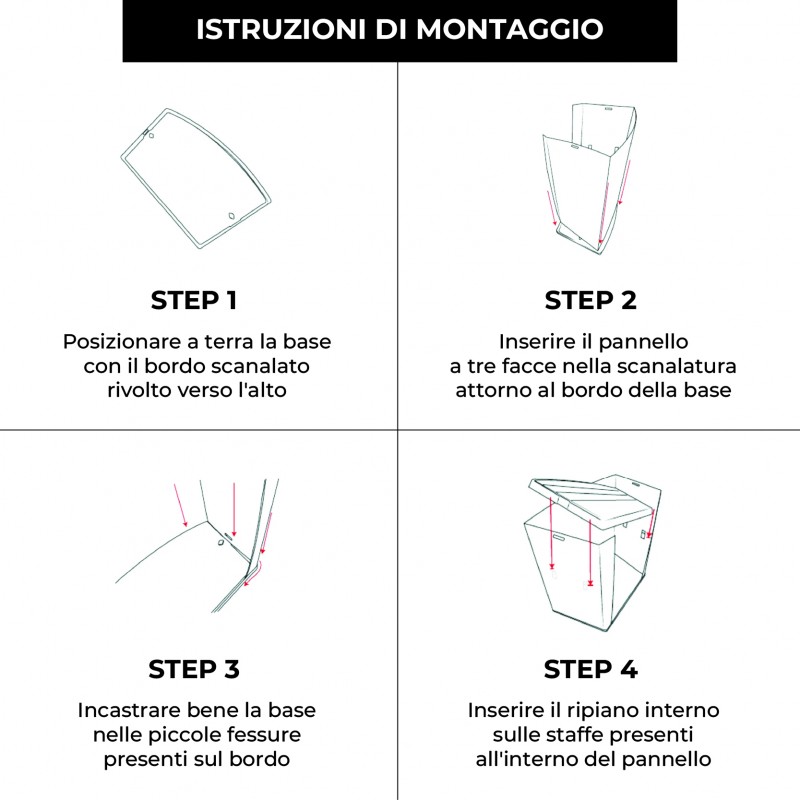 ISTRUZIONI DI MONTAGGIO

STEP 1

Posizionare a terra la base con il bordo scanalato rivolto verso l'alto

STEP 2

Inserire il pannello a tre facce nella scanalatura attorno al bordo della base

STEP 3

Incastrare bene la base nelle piccole fessure presenti sul bordo

STEP 4

Inserire il ripiano interno sulle staffe presenti all'interno del pannello