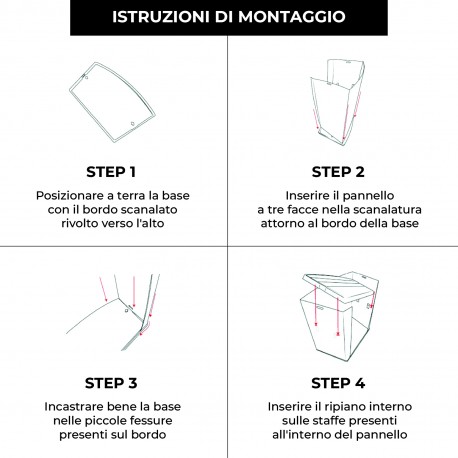 ISTRUZIONI DI MONTAGGIO

STEP 1

Posizionare a terra la base con il bordo scanalato rivolto verso l'alto

STEP 2

Inserire il pannello a tre facce nella scanalatura attorno al bordo della base

STEP 3

Incastrare bene la base nelle piccole fessure presenti sul bordo

STEP 4

Inserire il ripiano interno sulle staffe presenti all'interno del pannello