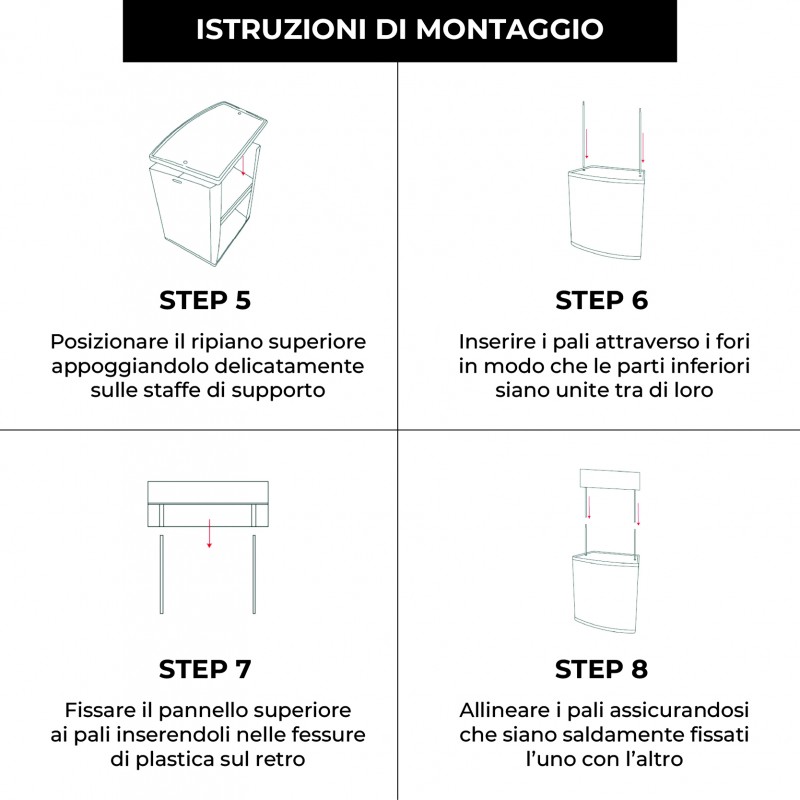 ISTRUZIONI DI MONTAGGIO

STEP 5

Posizionare il ripiano superiore appoggiandolo delicatamente sulle staffe di supporto

STEP 6

Inserire i pali attraverso i fori in modo che le parti inferiori siano unite tra di loro

STEP 7

Fissare il pannello superiore ai pali inserendoli nelle fessure di plastica sul retro

STEP 8

Allineare i pali assicurandosi che siano saldamente fissati l'uno con l'altro