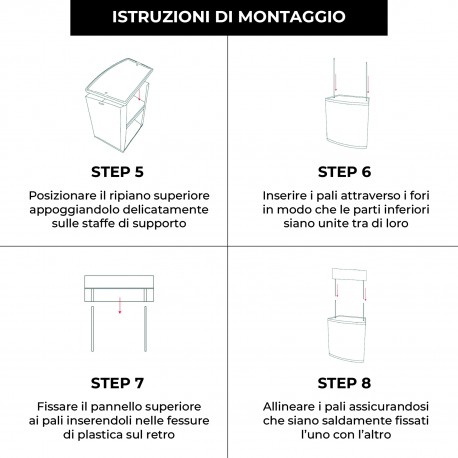 ISTRUZIONI DI MONTAGGIO

STEP 5

Posizionare il ripiano superiore appoggiandolo delicatamente sulle staffe di supporto

STEP 6

Inserire i pali attraverso i fori in modo che le parti inferiori siano unite tra di loro

STEP 7

Fissare il pannello superiore ai pali inserendoli nelle fessure di plastica sul retro

STEP 8

Allineare i pali assicurandosi che siano saldamente fissati l'uno con l'altro